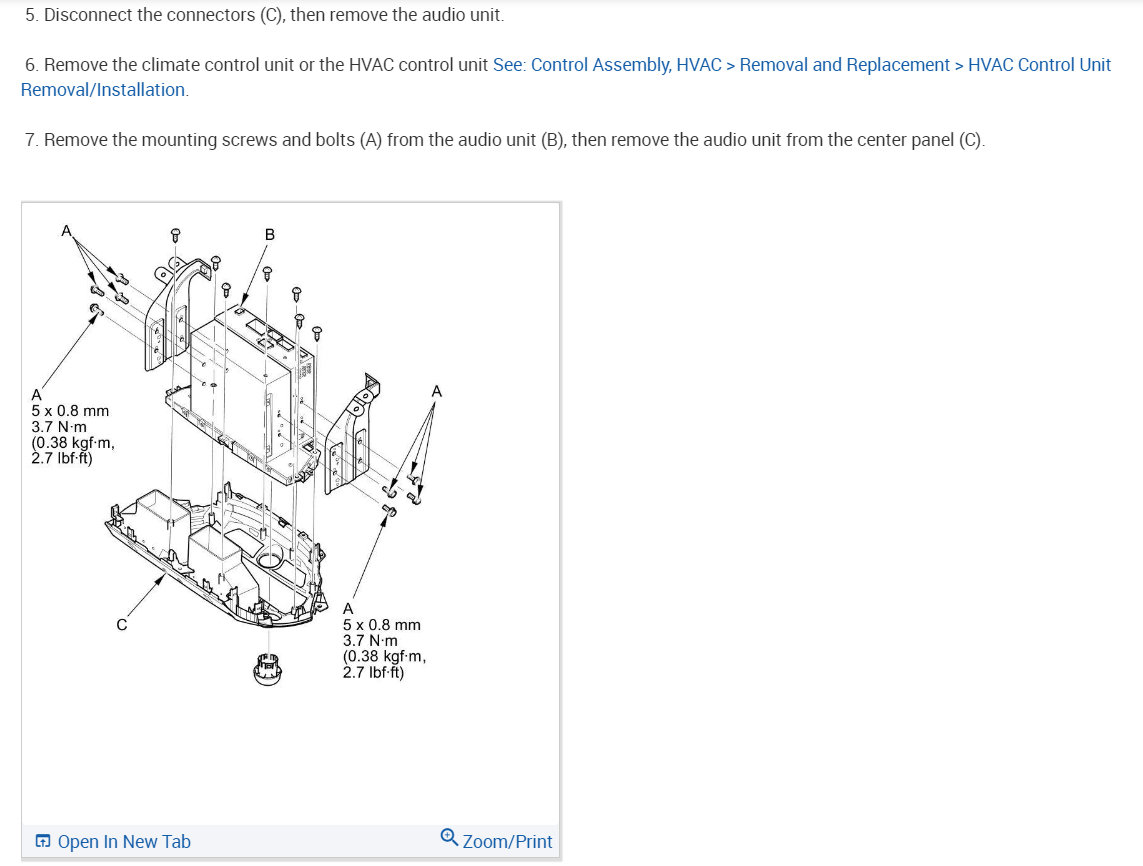 5. Disconnect the connectors (C), then remove the audio unit.

6. Remove the climate control unit or the HVAC control unit See: Control Assembly, HVAC > Removal and Replacement > HVAC Control Unit Removal/Installation.

7. Remove the mounting screws and bolts (A) from the audio unit (B), then remove the audio unit from the center panel (C).

A

B

A
5 x 0.8 mm
3.7 N·m
(0.38 kgf·m,
2.7 lbf·ft)

A

C

A
5 x 0.8 mm
3.7 N·m
(0.38 kgf·m,
2.7 lbf·ft)

Open In New Tab

Zoom/Print