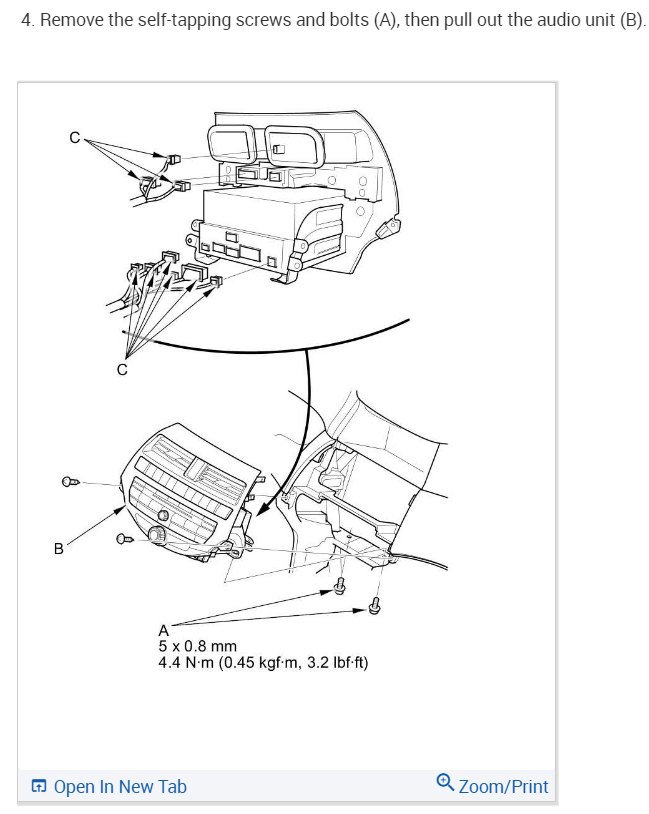 4. Remove the self-tapping screws and bolts (A), then pull out the audio unit (B).

C

C

B

A
5 x 0.8 mm
4.4 N·m (0.45 kgf·m, 3.2 lbf·ft)

Open In New Tab

Zoom/Print