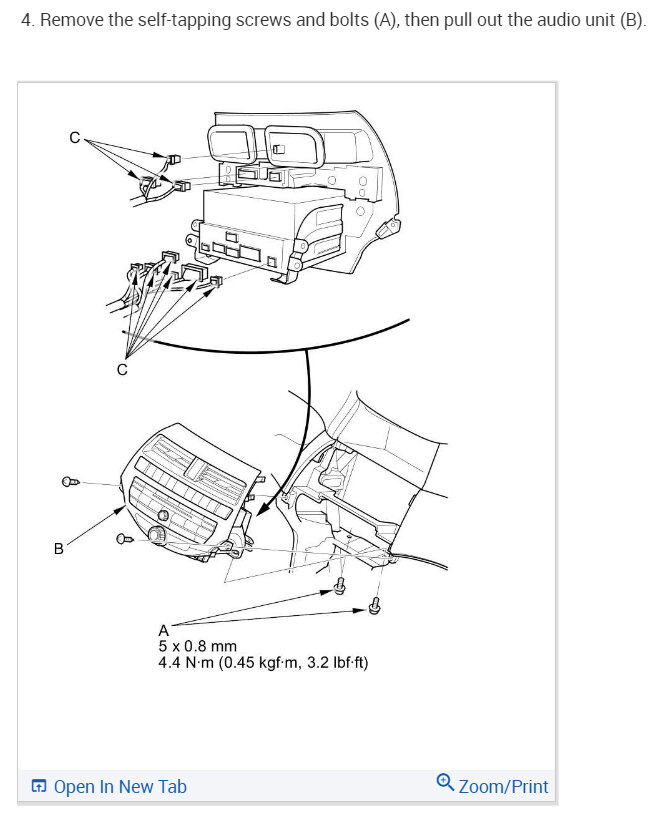 4. Remove the self-tapping screws and bolts (A), then pull out the audio unit (B).

C

C

B

A
5 x 0.8 mm
4.4 N·m (0.45 kgf·m, 3.2 lbf·ft)

Open In New Tab

Zoom/Print