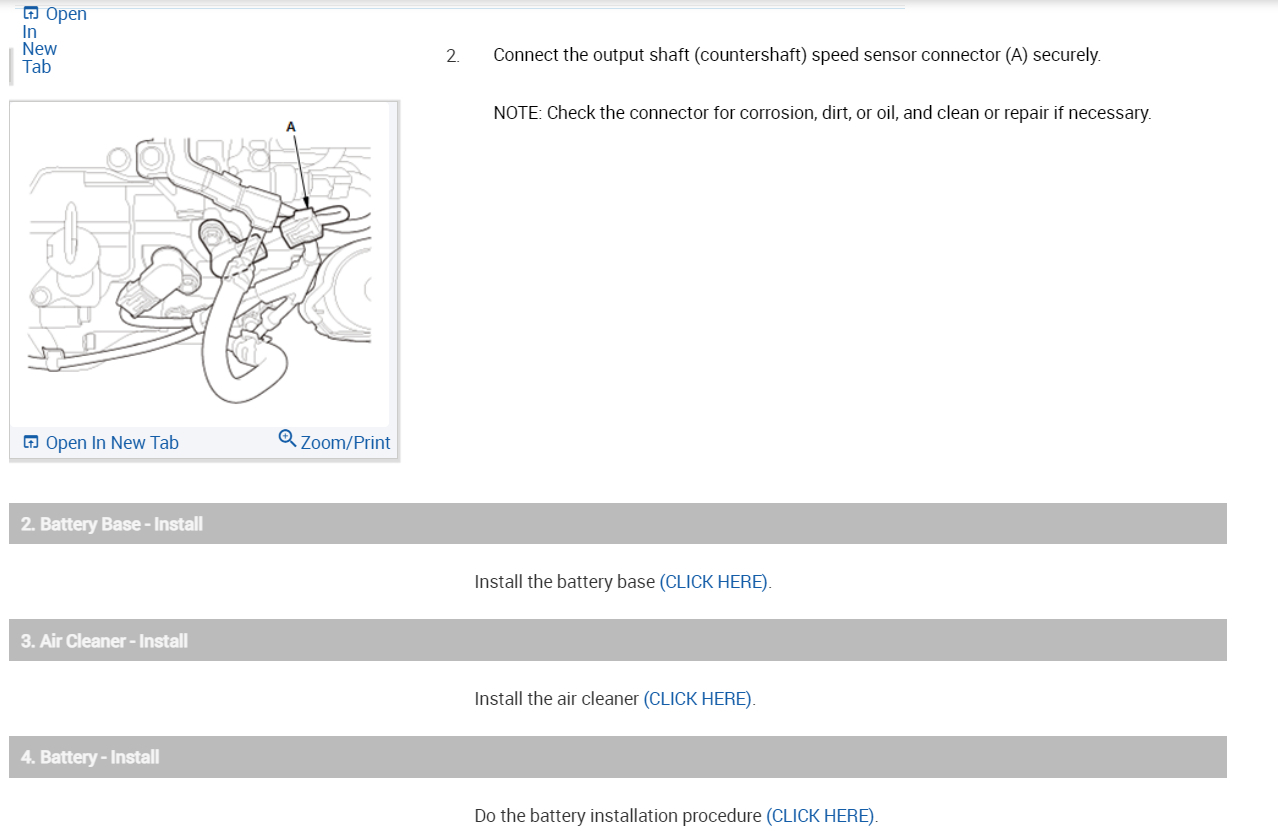 Open In New Tab

2. Connect the output shaft (countershaft) speed sensor connector (A) securely.

NOTE: Check the connector for corrosion, dirt, or oil, and clean or repair if necessary.

A

Open In New Tab Zoom/Print

2. Battery Base - Install

Install the battery base (CLICK HERE).

3. Air Cleaner - Install

Install the air cleaner (CLICK HERE).

4. Battery - Install

Do the battery installation procedure (CLICK HERE).