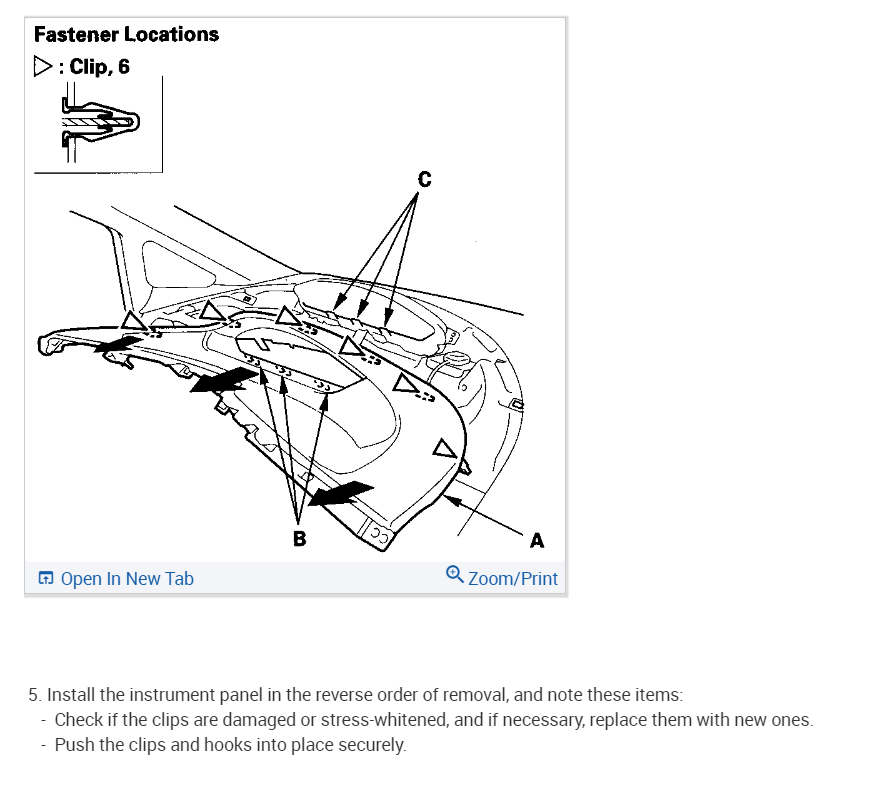 Fastener Locations

▷ : Clip, 6

C

B

A

Open In New Tab

Zoom/Print

5. Install the instrument panel in the reverse order of removal, and note these items:

- Check if the clips are damaged or stress-whitened, and if necessary, replace them with new ones.
- Push the clips and hooks into place securely.