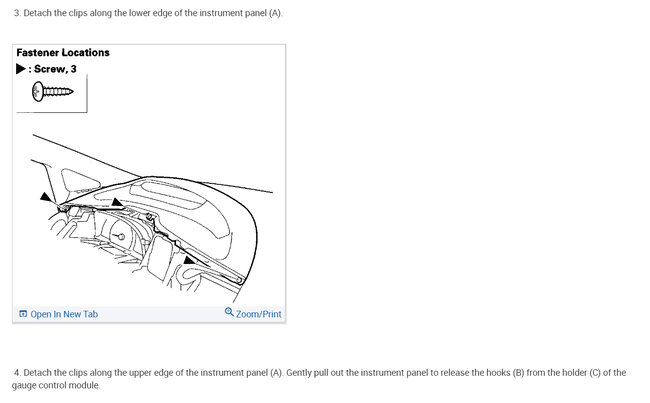 3. Detach the clips along the lower edge of the instrument panel (A).

Fastener Locations
▶ : Screw, 3

Open In New Tab
Zoom/Print

4. Detach the clips along the upper edge of the instrument panel (A). Gently pull out the instrument panel to release the hooks (B) from the holder (C) of the gauge control module.