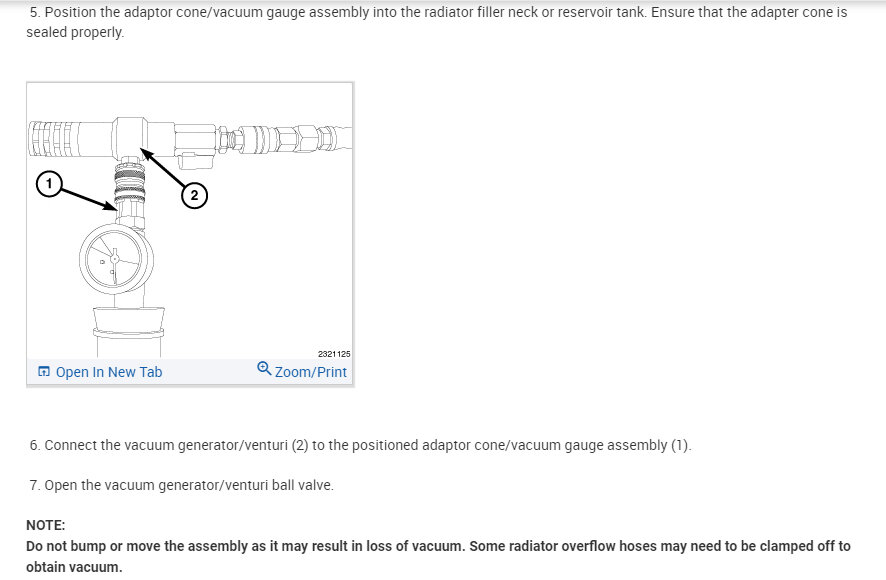 5. Position the adaptor cone/vacuum gauge assembly into the radiator filler neck or reservoir tank. Ensure that the adapter cone is sealed properly.

1

2

2321125

Open In New Tab

Zoom/Print

6. Connect the vacuum generator/venturi (2) to the positioned adaptor cone/vacuum gauge assembly (1).

7. Open the vacuum generator/venturi ball valve.

NOTE:
Do not bump or move the assembly as it may result in loss of vacuum. Some radiator overflow hoses may need to be clamped off to obtain vacuum.