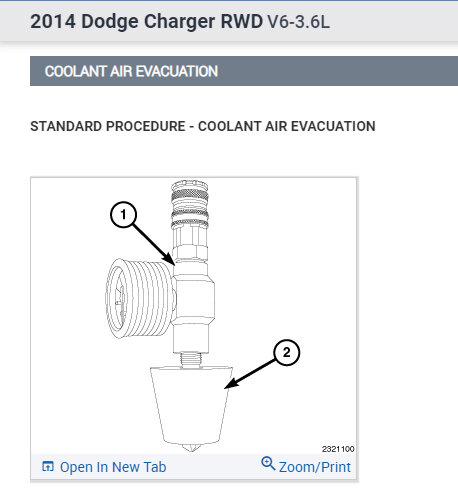 2014 Dodge Charger RWD V6-3.6L

COOLANT AIR EVACUATION

STANDARD PROCEDURE - COOLANT AIR EVACUATION

1

2

2321100

Open In New Tab

Zoom/Print