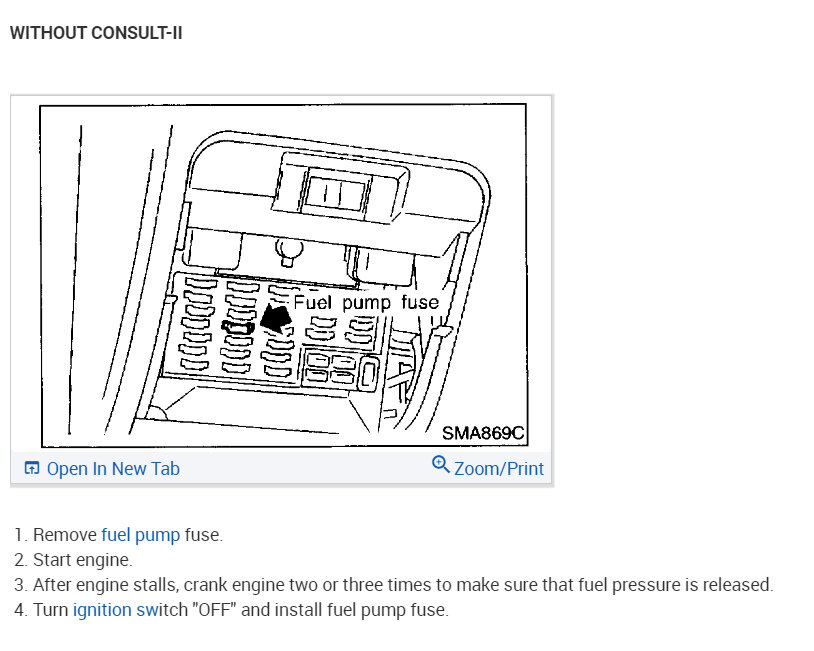 WITHOUT CONSULT-II

Fuel pump fuse

SMA869C

Open In New Tab

Zoom/Print

1. Remove fuel pump fuse.
2. Start engine.
3. After engine stalls, crank engine two or three times to make sure that fuel pressure is released.
4. Turn ignition switch "OFF" and install fuel pump fuse.