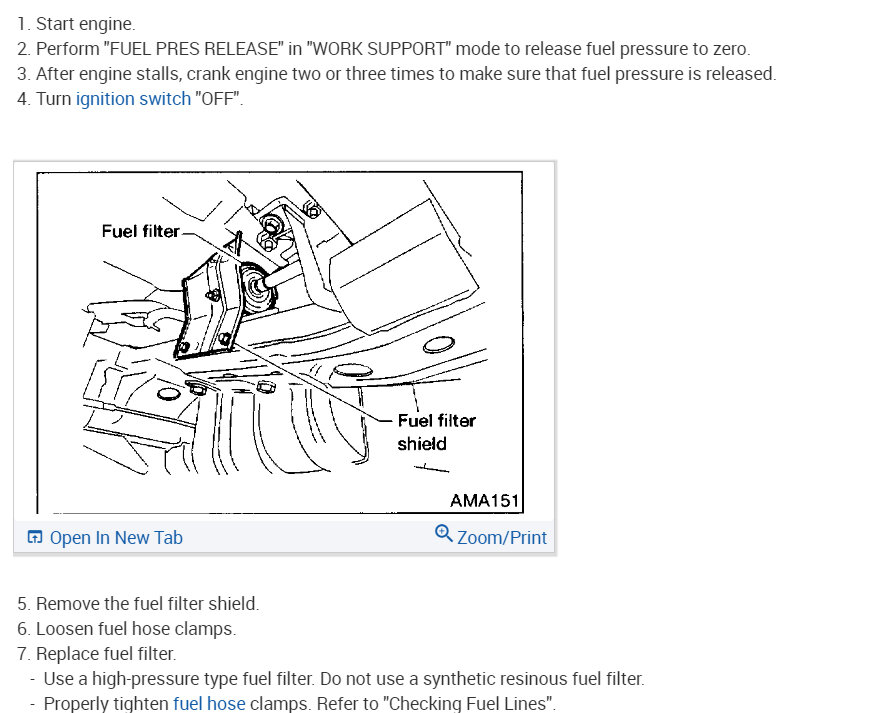 1. Start engine.
2. Perform "FUEL PRES RELEASE" in "WORK SUPPORT" mode to release fuel pressure to zero.
3. After engine stalls, crank engine two or three times to make sure that fuel pressure is released.
4. Turn ignition switch "OFF".

Fuel filter

Fuel filter shield

AMA151

Open In New Tab

Zoom/Print

5. Remove the fuel filter shield.
6. Loosen fuel hose clamps.
7. Replace fuel filter.
- Use a high-pressure type fuel filter. Do not use a synthetic resinous fuel filter.
- Properly tighten fuel hose clamps. Refer to "Checking Fuel Lines".