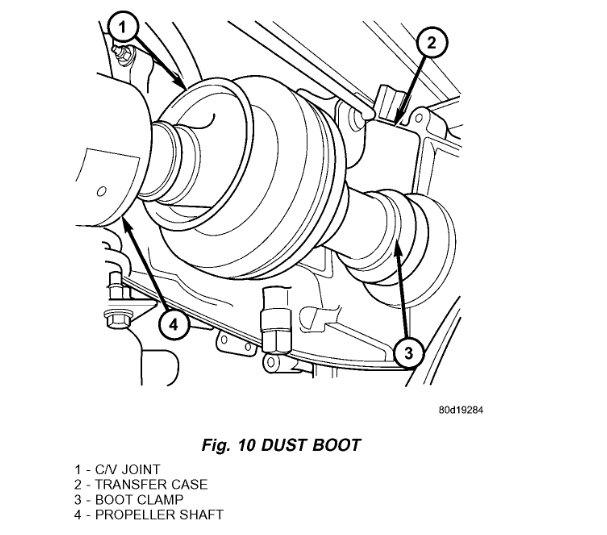 1

2

4

3

80d19284

Fig. 10 DUST BOOT

1 - C/V JOINT
2 - TRANSFER CASE
3 - BOOT CLAMP
4 - PROPELLER SHAFT