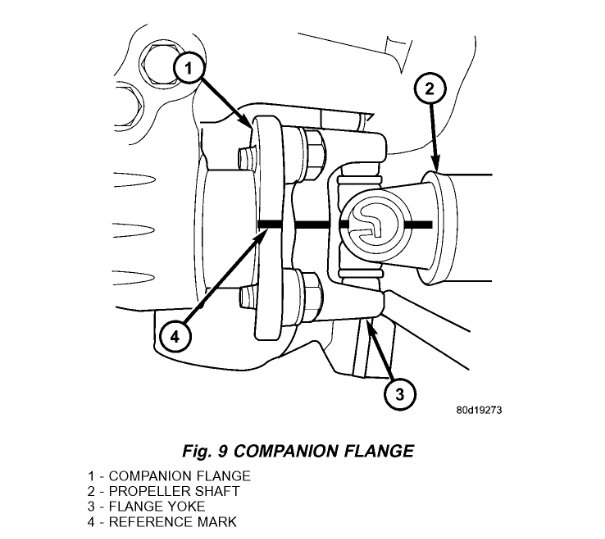 1
2
4
3
80d19273

Fig. 9 COMPANION FLANGE

1 - COMPANION FLANGE
2 - PROPELLER SHAFT
3 - FLANGE YOKE
4 - REFERENCE MARK