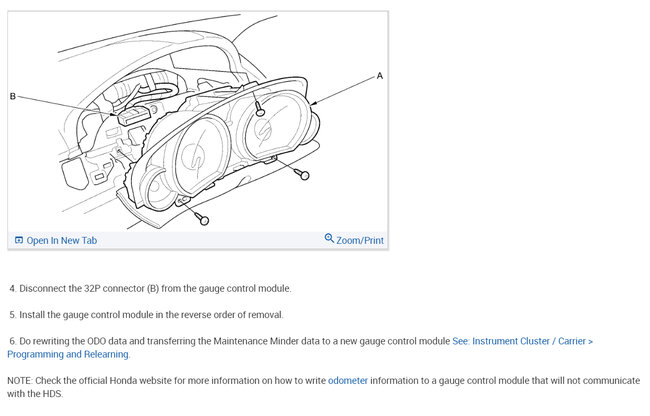 B

A

Open In New Tab

Zoom/Print

4. Disconnect the 32P connector (B) from the gauge control module.

5. Install the gauge control module in the reverse order of removal.

6. Do rewriting the ODO data and transferring the Maintenance Minder data to a new gauge control module See: Instrument Cluster / Carrier > Programming and Relearning.

NOTE: Check the official Honda website for more information on how to write odometer information to a gauge control module that will not communicate with the HDS.