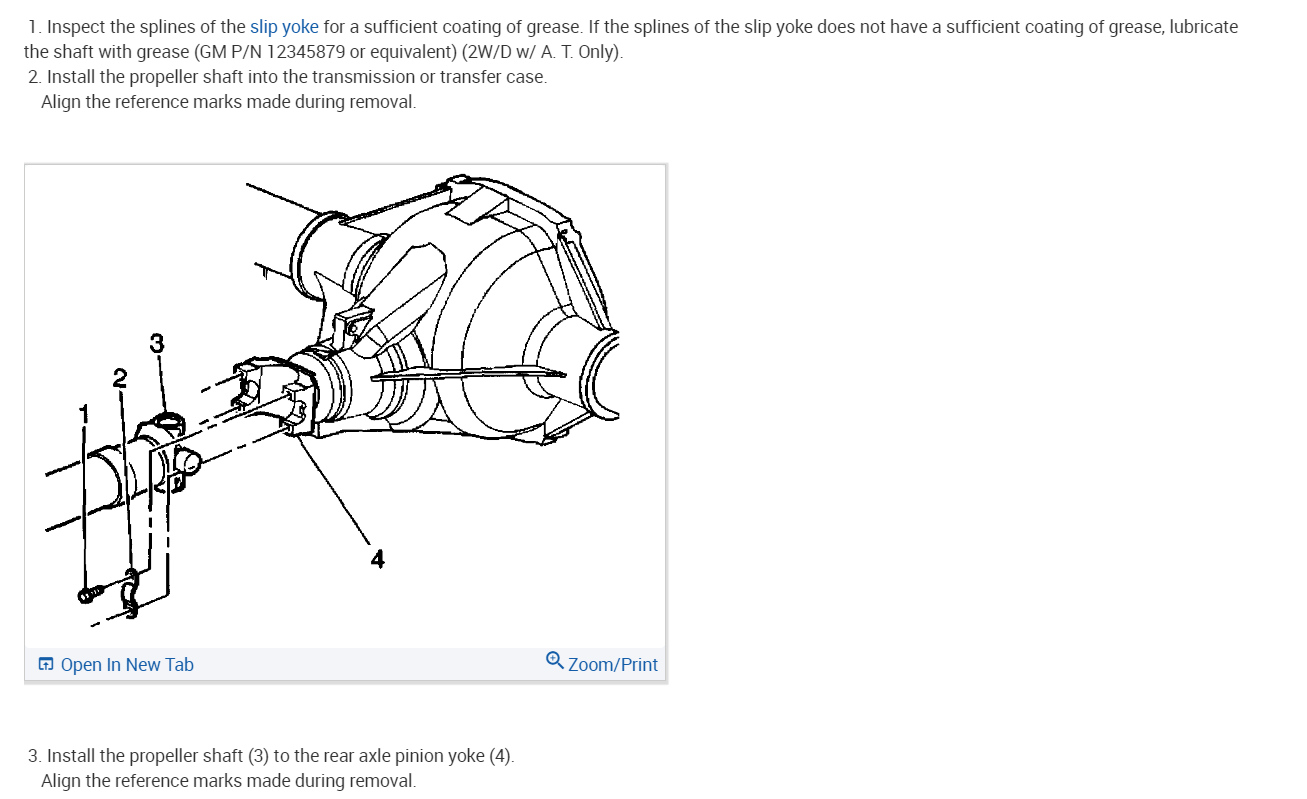 1. Inspect the splines of the slip yoke for a sufficient coating of grease. If the splines of the slip yoke does not have a sufficient coating of grease, lubricate the shaft with grease (GM P/N 12345879 or equivalent) (2W/D w/ A. T. Only).
2. Install the propeller shaft into the transmission or transfer case.
Align the reference marks made during removal.

3
2
1
4

Open In New Tab
Zoom/Print

3. Install the propeller shaft (3) to the rear axle pinion yoke (4).
Align the reference marks made during removal.