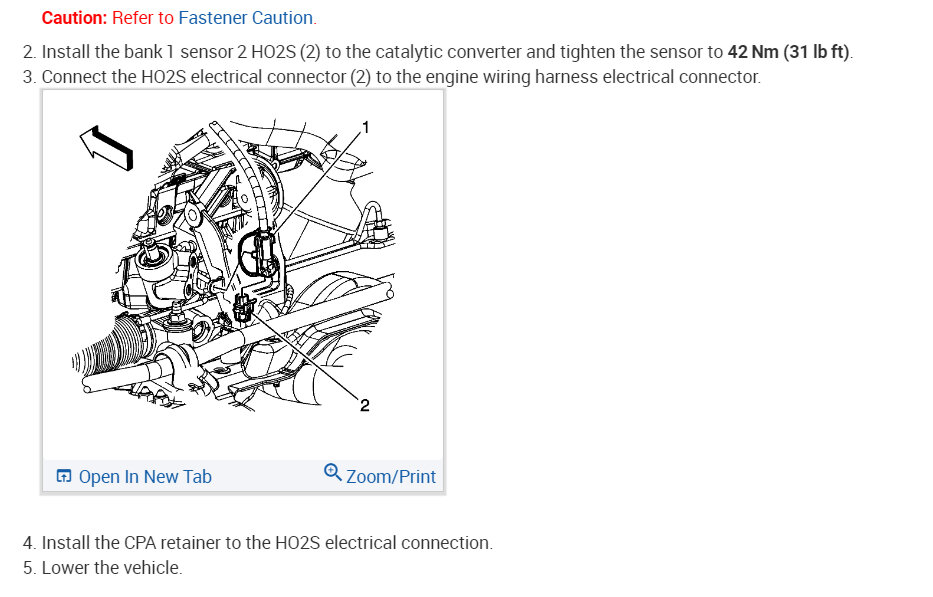 Caution: Refer to Fastener Caution.

2. Install the bank 1 sensor 2 HO2S (2) to the catalytic converter and tighten the sensor to 42 Nm (31 lb ft).
3. Connect the HO2S electrical connector (2) to the engine wiring harness electrical connector.

1

2

Open In New Tab

Zoom/Print

4. Install the CPA retainer to the HO2S electrical connection.
5. Lower the vehicle.