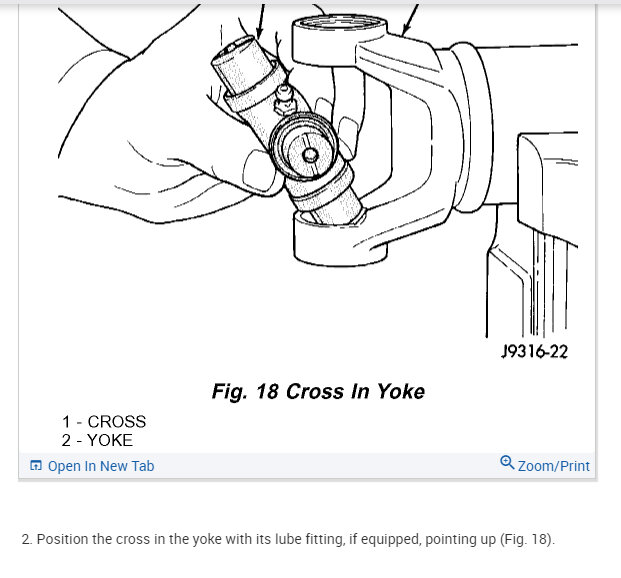 J9316-22

Fig. 18 Cross In Yoke

1 - CROSS
2 - YOKE

Open In New Tab

Zoom/Print

2. Position the cross in the yoke with its lube fitting, if equipped, pointing up (Fig. 18).