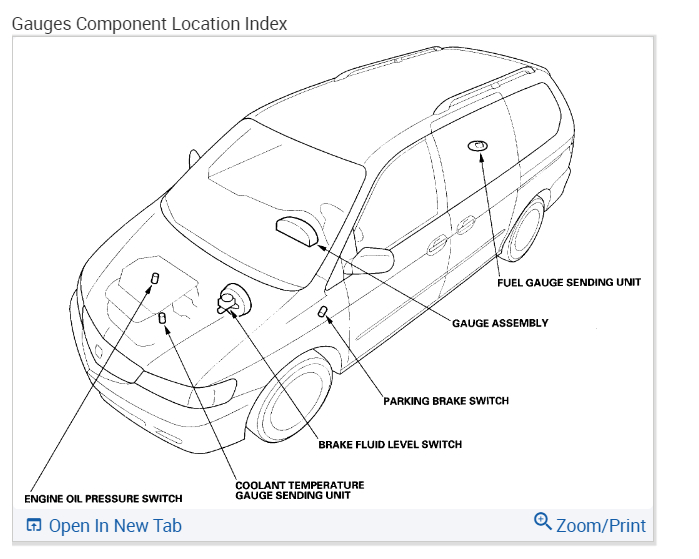 Gauges Component Location Index

FUEL GAUGE SENDING UNIT

GAUGE ASSEMBLY

PARKING BRAKE SWITCH

BRAKE FLUID LEVEL SWITCH

COOLANT TEMPERATURE GAUGE SENDING UNIT

ENGINE OIL PRESSURE SWITCH

Open In New Tab

Zoom/Print