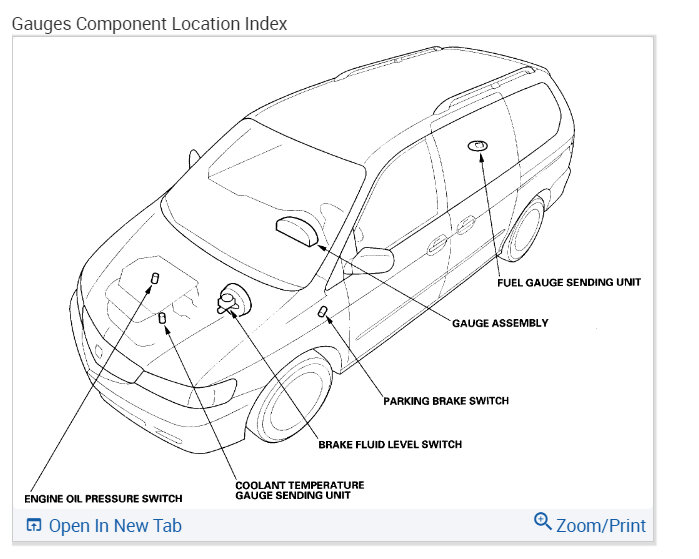 Gauges Component Location Index

FUEL GAUGE SENDING UNIT

GAUGE ASSEMBLY

PARKING BRAKE SWITCH

BRAKE FLUID LEVEL SWITCH

COOLANT TEMPERATURE GAUGE SENDING UNIT

ENGINE OIL PRESSURE SWITCH

Open In New Tab

Zoom/Print