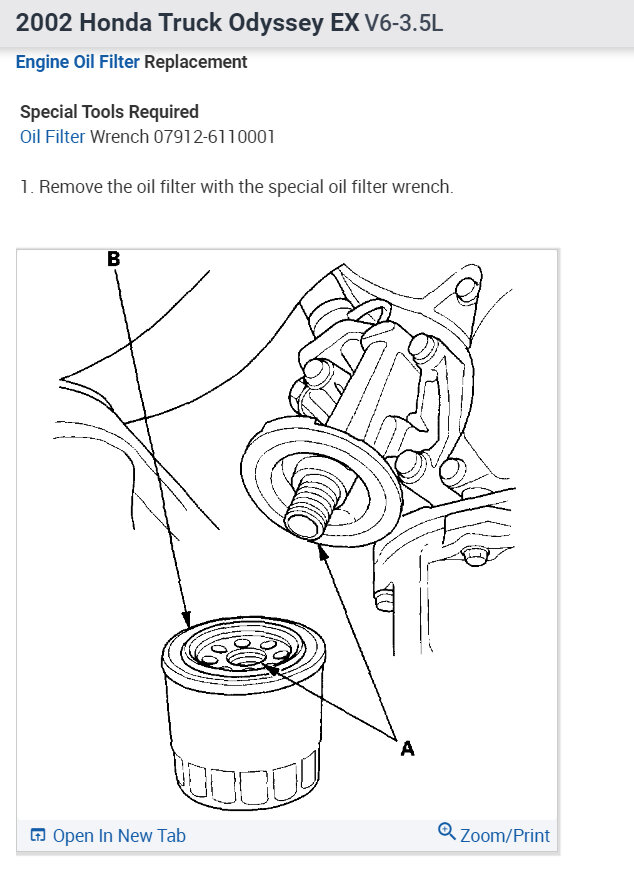 2002 Honda Truck Odyssey EX V6-3.5L

Engine Oil Filter Replacement

Special Tools Required
Oil Filter Wrench 07912-6110001

1. Remove the oil filter with the special oil filter wrench.

B

A

Open In New Tab

Zoom/Print