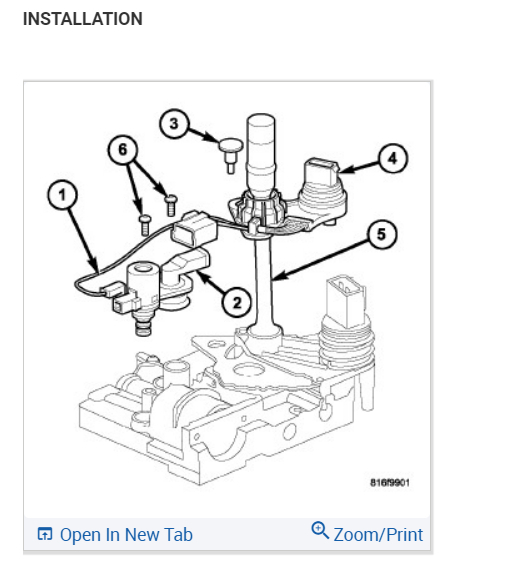 INSTALLATION

3
6
4
1
5
2

816f9901

Open In New Tab
Zoom/Print