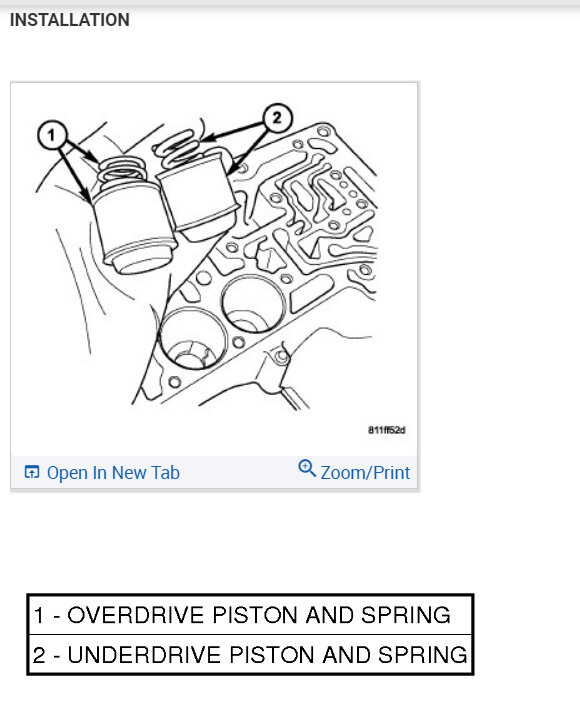 INSTALLATION

1

2

811ff52d

Open In New Tab

Zoom/Print

| 1 - OVERDRIVE PISTON AND SPRING |
|---|
| 2 - UNDERDRIVE PISTON AND SPRING |