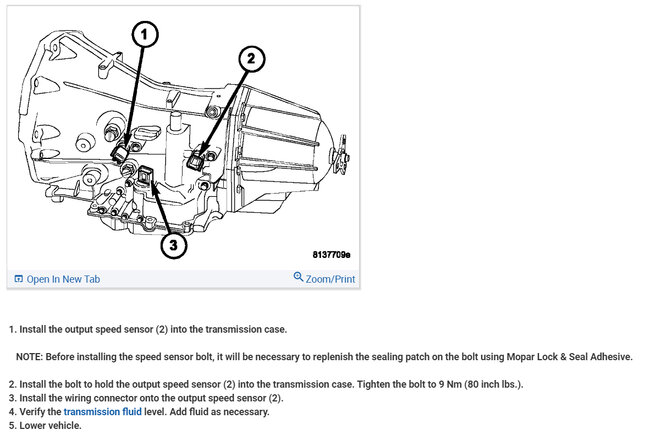 1

2

3

8137709e

Open In New Tab

Zoom/Print

1. Install the output speed sensor (2) into the transmission case.

NOTE: Before installing the speed sensor bolt, it will be necessary to replenish the sealing patch on the bolt using Mopar Lock & Seal Adhesive.

2. Install the bolt to hold the output speed sensor (2) into the transmission case. Tighten the bolt to 9 Nm (80 inch lbs.).
3. Install the wiring connector onto the output speed sensor (2).
4. Verify the transmission fluid level. Add fluid as necessary.
5. Lower vehicle.