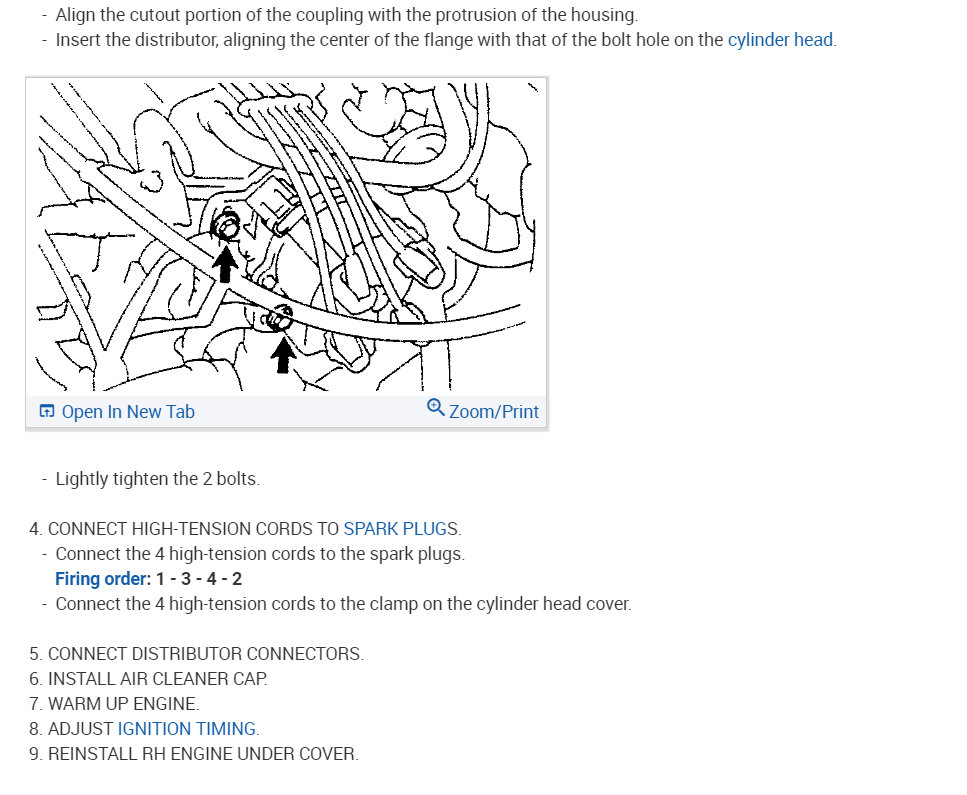 - Align the cutout portion of the coupling with the protrusion of the housing.
- Insert the distributor, aligning the center of the flange with that of the bolt hole on the cylinder head.

Open In New Tab
Zoom/Print

- Lightly tighten the 2 bolts.

4. CONNECT HIGH-TENSION CORDS TO SPARK PLUGS.
- Connect the 4 high-tension cords to the spark plugs.
Firing order: 1 - 3 - 4 - 2
- Connect the 4 high-tension cords to the clamp on the cylinder head cover.

5. CONNECT DISTRIBUTOR CONNECTORS.
6. INSTALL AIR CLEANER CAP.
7. WARM UP ENGINE.
8. ADJUST IGNITION TIMING.
9. REINSTALL RH ENGINE UNDER COVER.