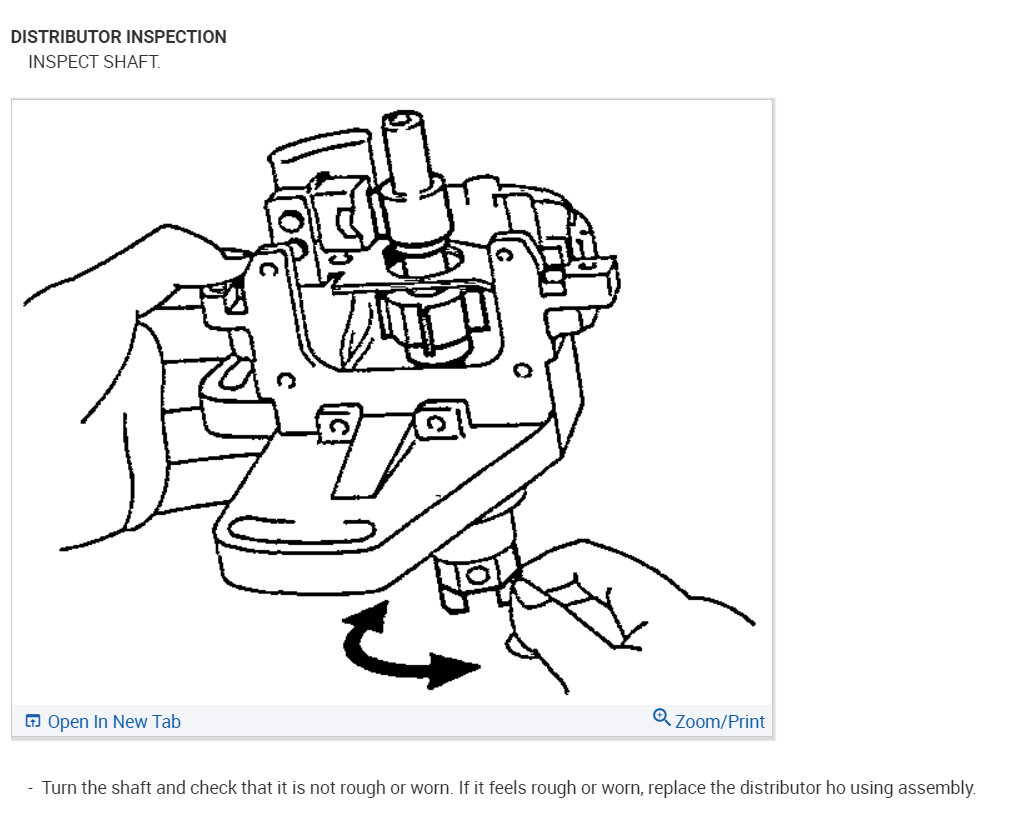 DISTRIBUTOR INSPECTION
INSPECT SHAFT.

Open In New Tab
Zoom/Print

- Turn the shaft and check that it is not rough or worn. If it feels rough or worn, replace the distributor ho using assembly.