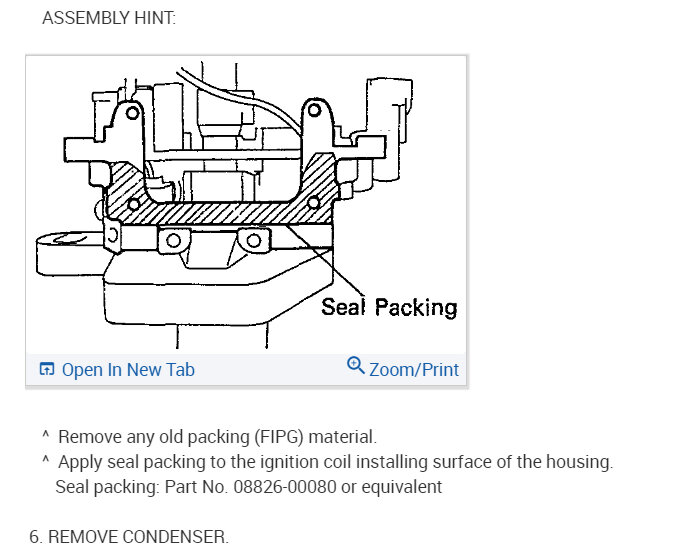 ASSEMBLY HINT:

Seal Packing

Open In New Tab

Zoom/Print

^ Remove any old packing (FIPG) material.
^ Apply seal packing to the ignition coil installing surface of the housing.
Seal packing: Part No. 08826-00080 or equivalent

6. REMOVE CONDENSER.