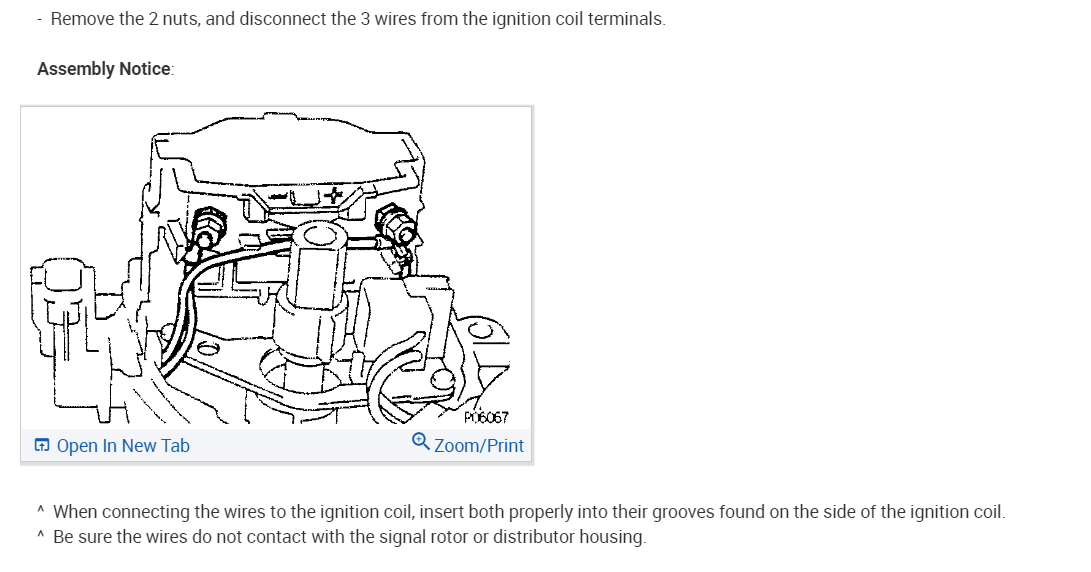 - Remove the 2 nuts, and disconnect the 3 wires from the ignition coil terminals.

Assembly Notice:

P06067

Open In New Tab

Zoom/Print

^ When connecting the wires to the ignition coil, insert both properly into their grooves found on the side of the ignition coil.
^ Be sure the wires do not contact with the signal rotor or distributor housing.