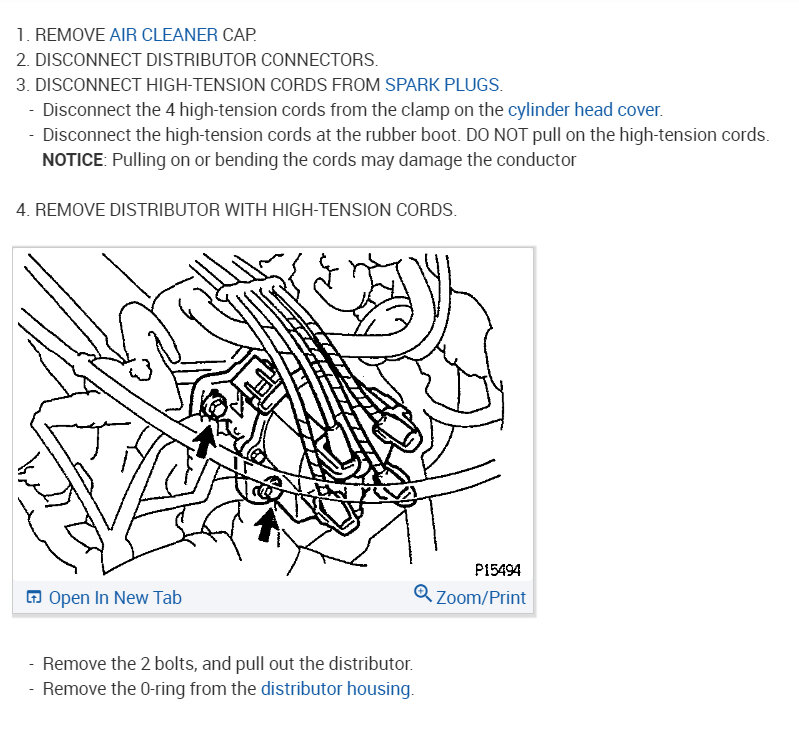 1. REMOVE AIR CLEANER CAP.
2. DISCONNECT DISTRIBUTOR CONNECTORS.
3. DISCONNECT HIGH-TENSION CORDS FROM SPARK PLUGS.
- Disconnect the 4 high-tension cords from the clamp on the cylinder head cover.
- Disconnect the high-tension cords at the rubber boot. DO NOT pull on the high-tension cords.
NOTICE: Pulling on or bending the cords may damage the conductor

4. REMOVE DISTRIBUTOR WITH HIGH-TENSION CORDS.

P15494

Open In New Tab
Zoom/Print

- Remove the 2 bolts, and pull out the distributor.
- Remove the 0-ring from the distributor housing.