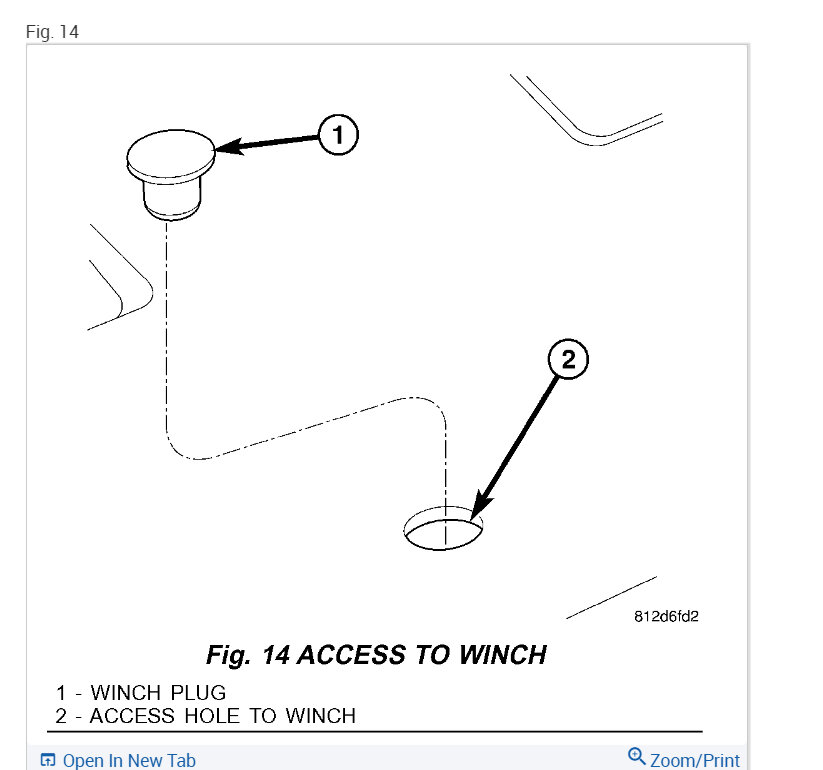 Fig. 14

1

2

812d6fd2

Fig. 14 ACCESS TO WINCH

1 - WINCH PLUG
2 - ACCESS HOLE TO WINCH

Open In New Tab

Zoom/Print