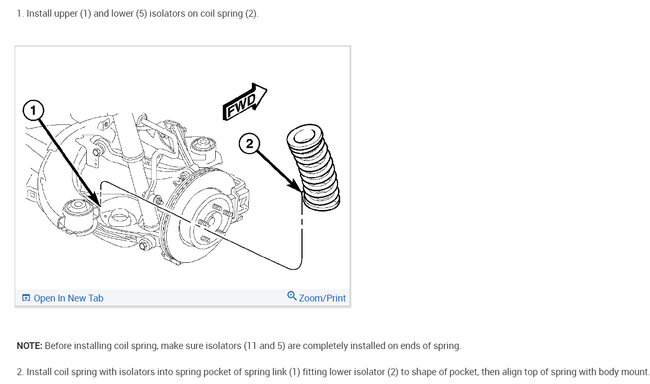 1. Install upper (1) and lower (5) isolators on coil spring (2).

FWD

1

2

Open In New Tab

Zoom/Print

NOTE: Before installing coil spring, make sure isolators (11 and 5) are completely installed on ends of spring.

2. Install coil spring with isolators into spring pocket of spring link (1) fitting lower isolator (2) to shape of pocket, then align top of spring with body mount.