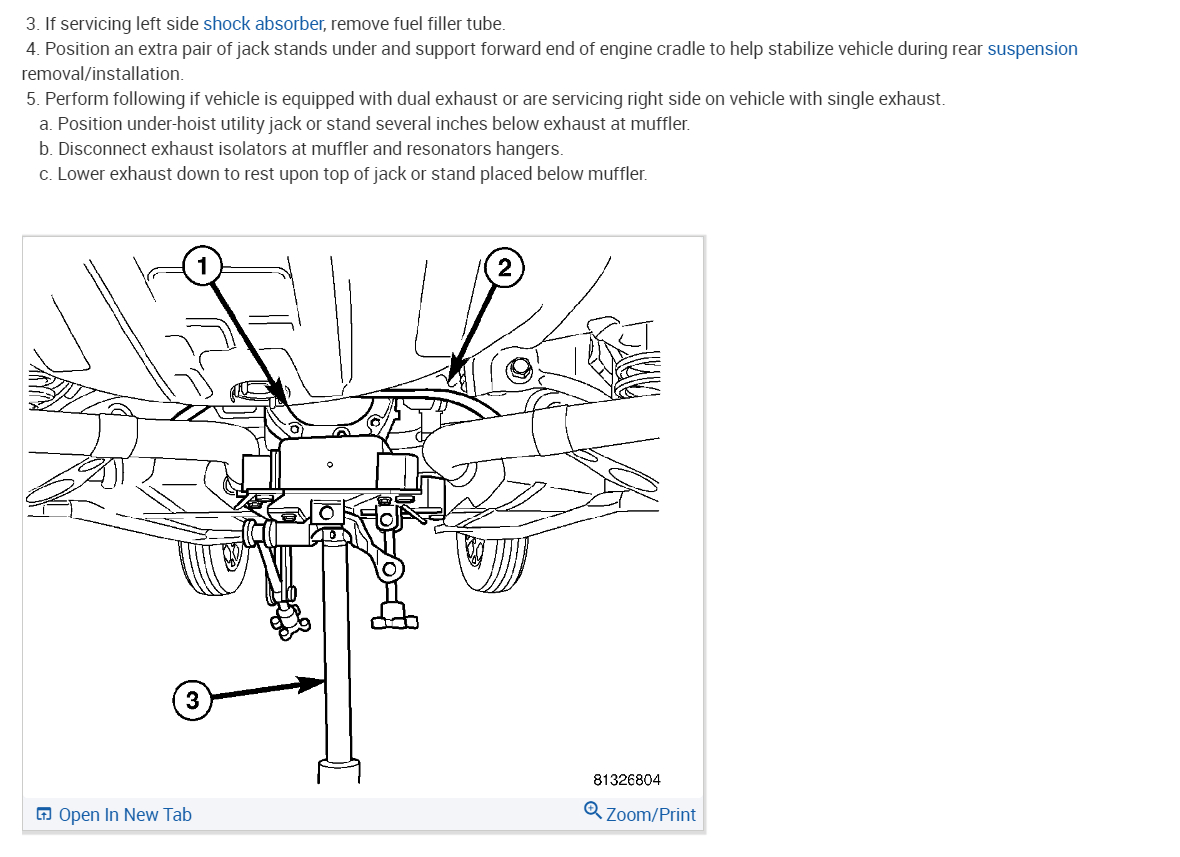 3. If servicing left side shock absorber, remove fuel filler tube.

4. Position an extra pair of jack stands under and support forward end of engine cradle to help stabilize vehicle during rear suspension removal/installation.

5. Perform following if vehicle is equipped with dual exhaust or are servicing right side on vehicle with single exhaust.

a. Position under-hoist utility jack or stand several inches below exhaust at muffler.

b. Disconnect exhaust isolators at muffler and resonators hangers.

c. Lower exhaust down to rest upon top of jack or stand placed below muffler.

1

2

3

81326804

Open In New Tab

Zoom/Print