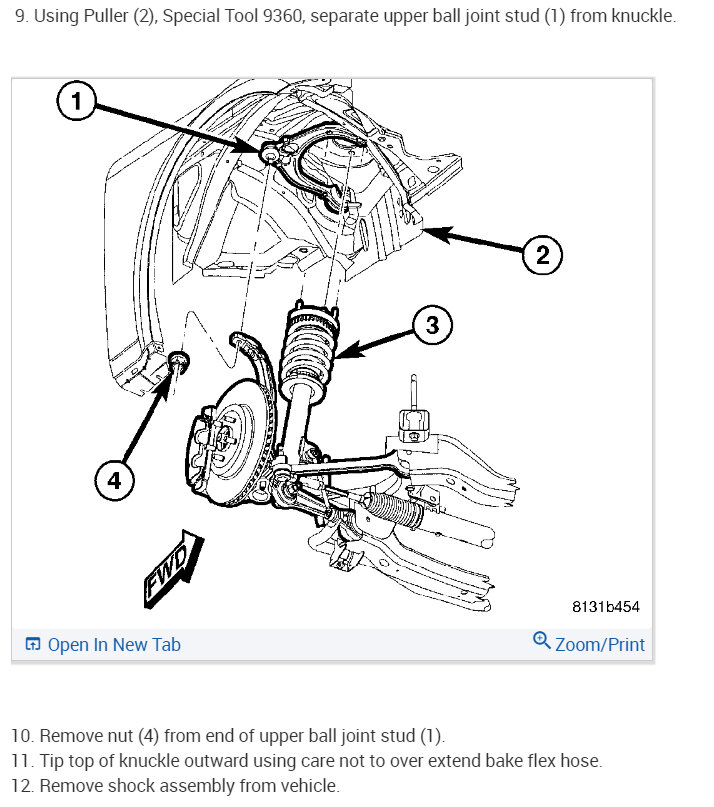 9. Using Puller (2), Special Tool 9360, separate upper ball joint stud (1) from knuckle.

1

2

3

4

FWD

8131b454

Open In New Tab

Zoom/Print

10. Remove nut (4) from end of upper ball joint stud (1).
11. Tip top of knuckle outward using care not to over extend bake flex hose.
12. Remove shock assembly from vehicle.