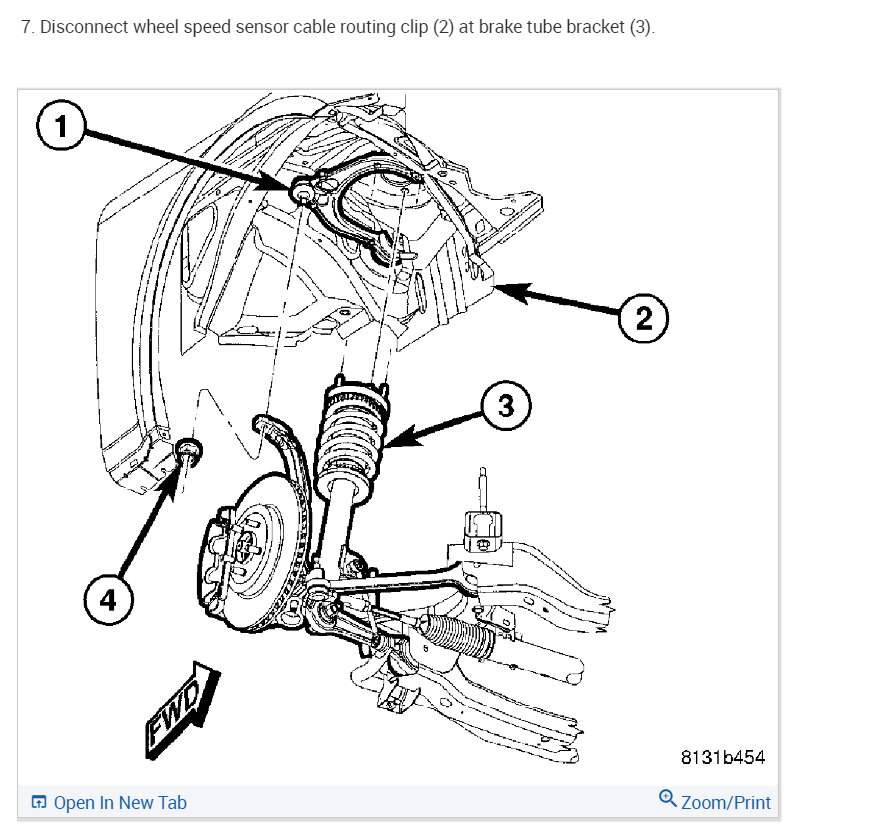 7. Disconnect wheel speed sensor cable routing clip (2) at brake tube bracket (3).

1

2

3

4

FWD

8131b454

Open In New Tab

Zoom/Print