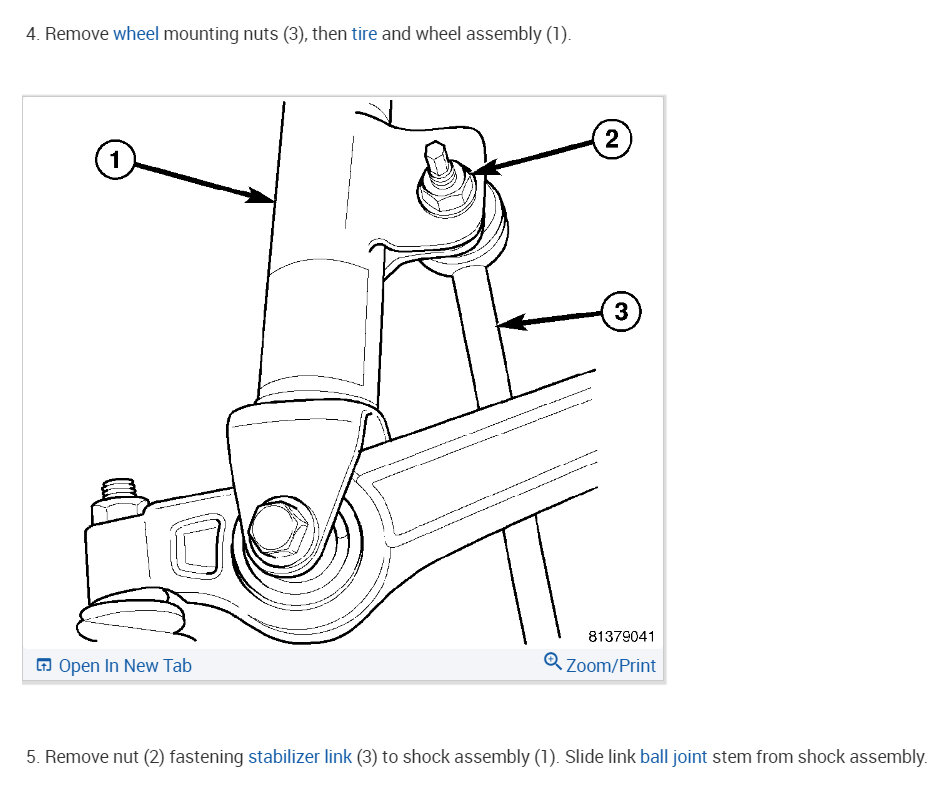 4. Remove wheel mounting nuts (3), then tire and wheel assembly (1).

1

2

3

81379041

Open In New Tab

Zoom/Print

5. Remove nut (2) fastening stabilizer link (3) to shock assembly (1). Slide link ball joint stem from shock assembly.