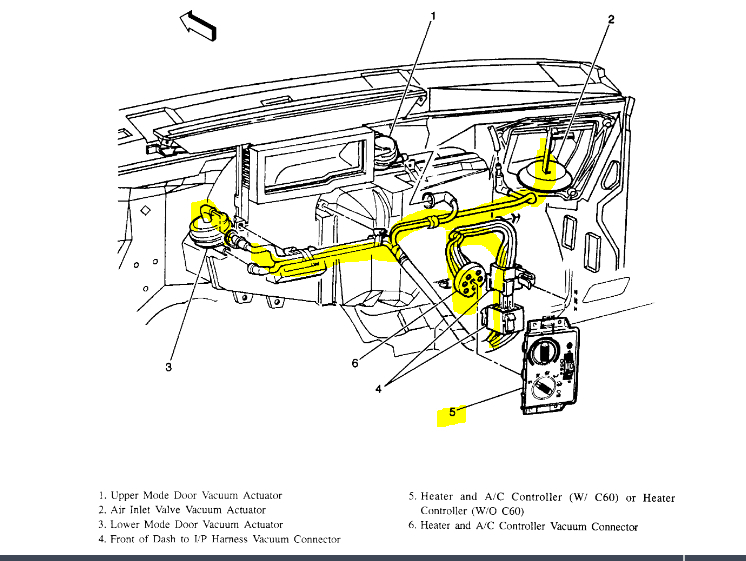 1
2
3
6
4
5

1. Upper Mode Door Vacuum Actuator
2. Air Inlet Valve Vacuum Actuator
3. Lower Mode Door Vacuum Actuator
4. Front of Dash to I/P Harness Vacuum Connector

5. Heater and A/C Controller (W/ C60) or Heater Controller (W/O C60)
6. Heater and A/C Controller Vacuum Connector