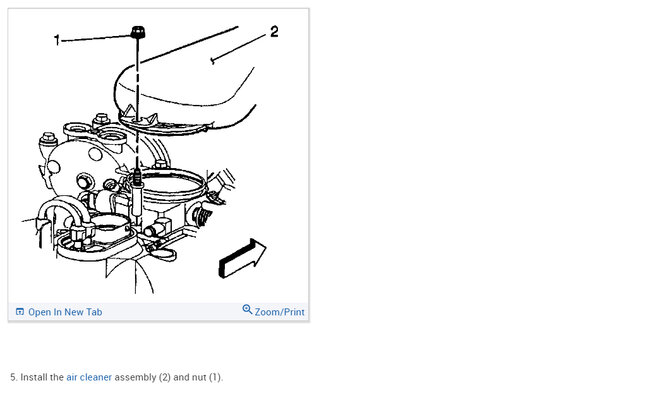 1
2

Open In New Tab
Zoom/Print

5. Install the air cleaner assembly (2) and nut (1).