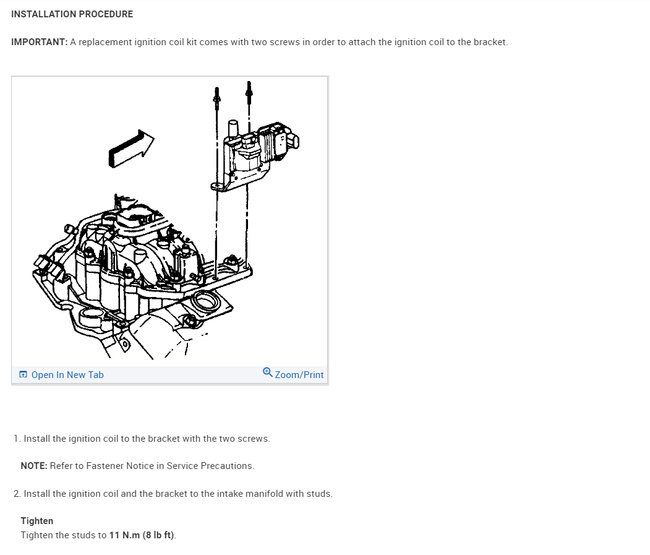 INSTALLATION PROCEDURE

IMPORTANT: A replacement ignition coil kit comes with two screws in order to attach the ignition coil to the bracket.

Open In New Tab
Zoom/Print

1. Install the ignition coil to the bracket with the two screws.

NOTE: Refer to Fastener Notice in Service Precautions.

2. Install the ignition coil and the bracket to the intake manifold with studs.

Tighten
Tighten the studs to 11 N.m (8 lb ft).