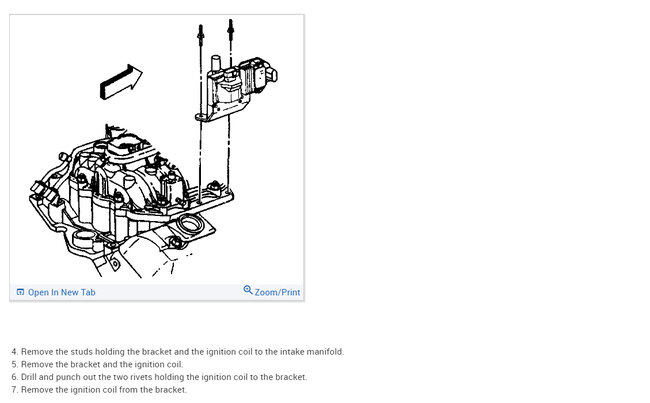 Open In New Tab

Zoom/Print

4. Remove the studs holding the bracket and the ignition coil to the intake manifold.
5. Remove the bracket and the ignition coil.
6. Drill and punch out the two rivets holding the ignition coil to the bracket.
7. Remove the ignition coil from the bracket.