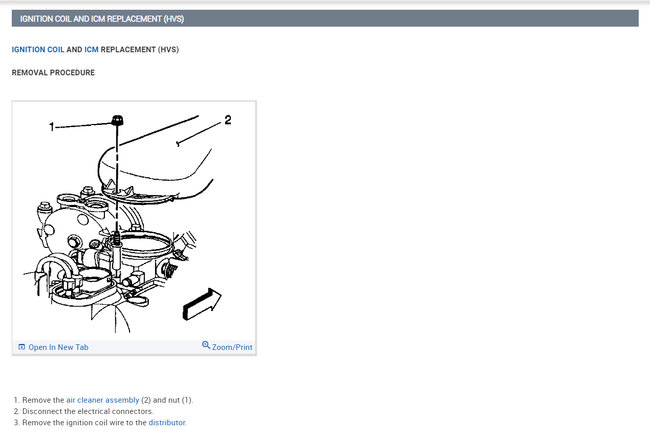 IGNITION COIL AND ICM REPLACEMENT (HVS)

IGNITION COIL AND ICM REPLACEMENT (HVS)

REMOVAL PROCEDURE

1

2

Open In New Tab

Zoom/Print

1. Remove the air cleaner assembly (2) and nut (1).
2. Disconnect the electrical connectors.
3. Remove the ignition coil wire to the distributor.