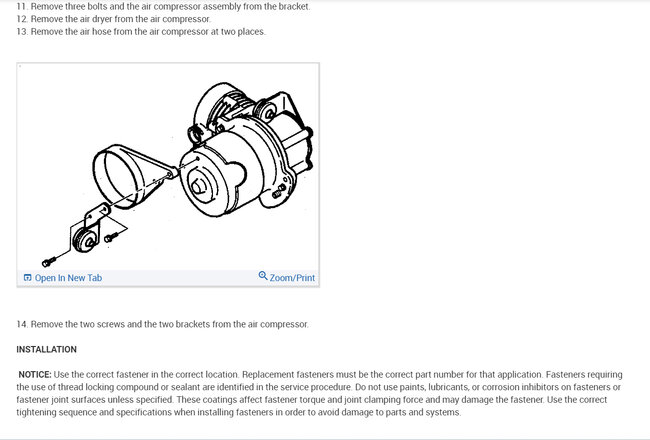 11. Remove three bolts and the air compressor assembly from the bracket.
12. Remove the air dryer from the air compressor.
13. Remove the air hose from the air compressor at two places.

Open In New Tab
Zoom/Print

14. Remove the two screws and the two brackets from the air compressor.

INSTALLATION

NOTICE: Use the correct fastener in the correct location. Replacement fasteners must be the correct part number for that application. Fasteners requiring the use of thread locking compound or sealant are identified in the service procedure. Do not use paints, lubricants, or corrosion inhibitors on fasteners or fastener joint surfaces unless specified. These coatings affect fastener torque and joint clamping force and may damage the fastener. Use the correct tightening sequence and specifications when installing fasteners in order to avoid damage to parts and systems.