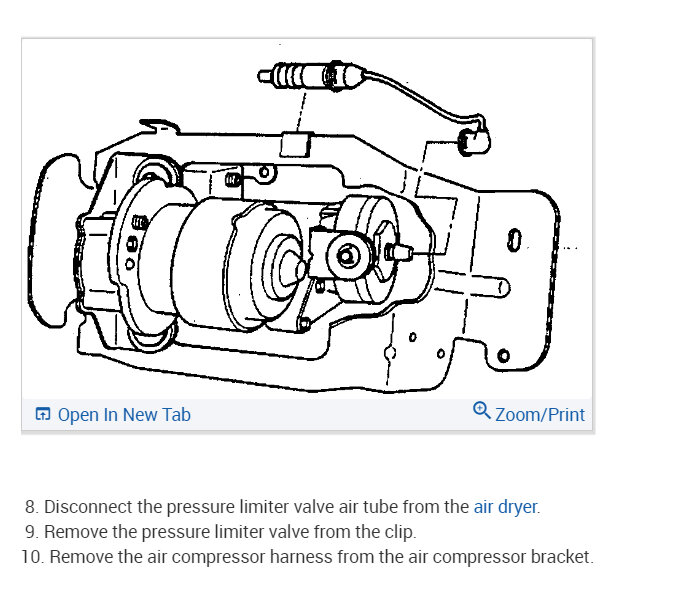 Open In New Tab

Zoom/Print

8. Disconnect the pressure limiter valve air tube from the air dryer.
9. Remove the pressure limiter valve from the clip.
10. Remove the air compressor harness from the air compressor bracket.