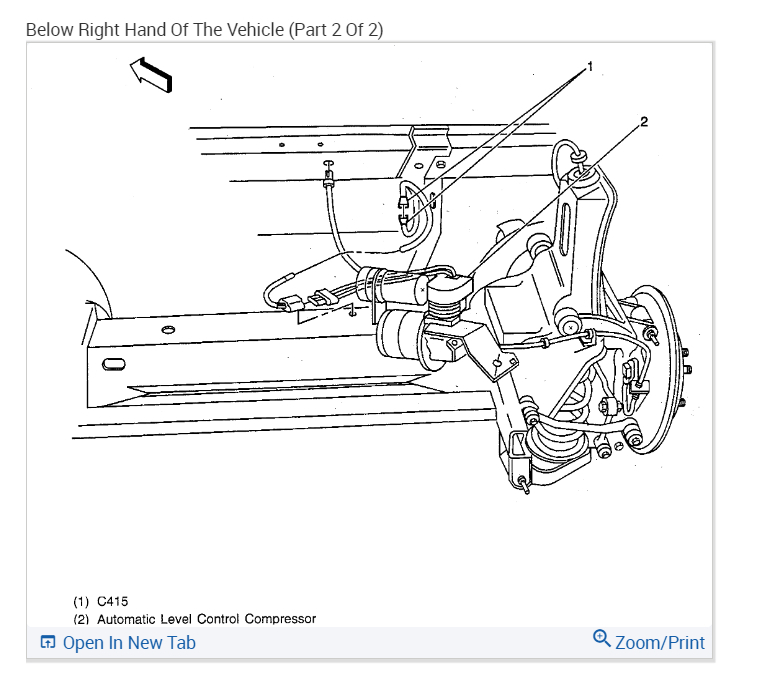 Below Right Hand Of The Vehicle (Part 2 Of 2)

1

2

(1) C415
(2) Automatic Level Control Compressor

Open In New Tab

Zoom/Print