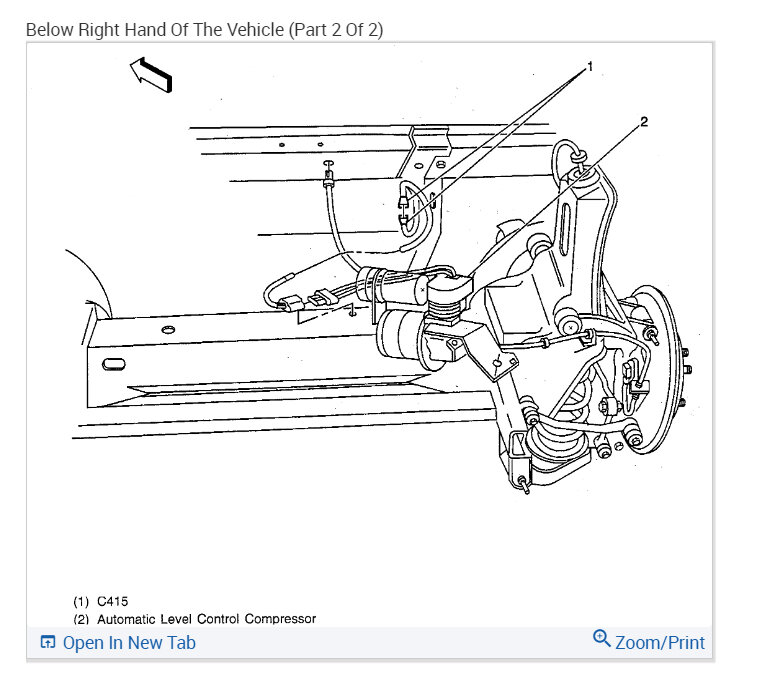 Below Right Hand Of The Vehicle (Part 2 Of 2)

1

2

(1) C415
(2) Automatic Level Control Compressor

Open In New Tab

Zoom/Print