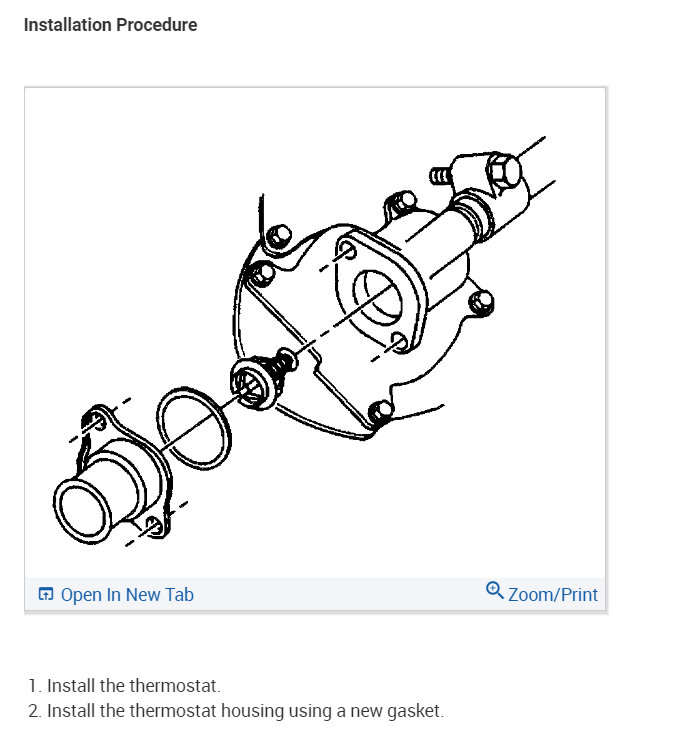 Installation Procedure

Open In New Tab

Zoom/Print

1. Install the thermostat.
2. Install the thermostat housing using a new gasket.