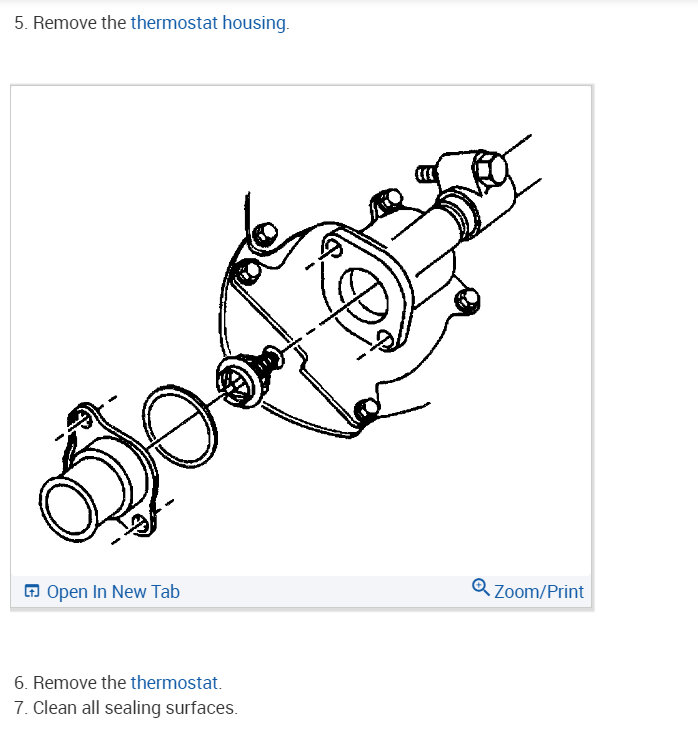 5. Remove the thermostat housing.

Open In New Tab

Zoom/Print

6. Remove the thermostat.
7. Clean all sealing surfaces.