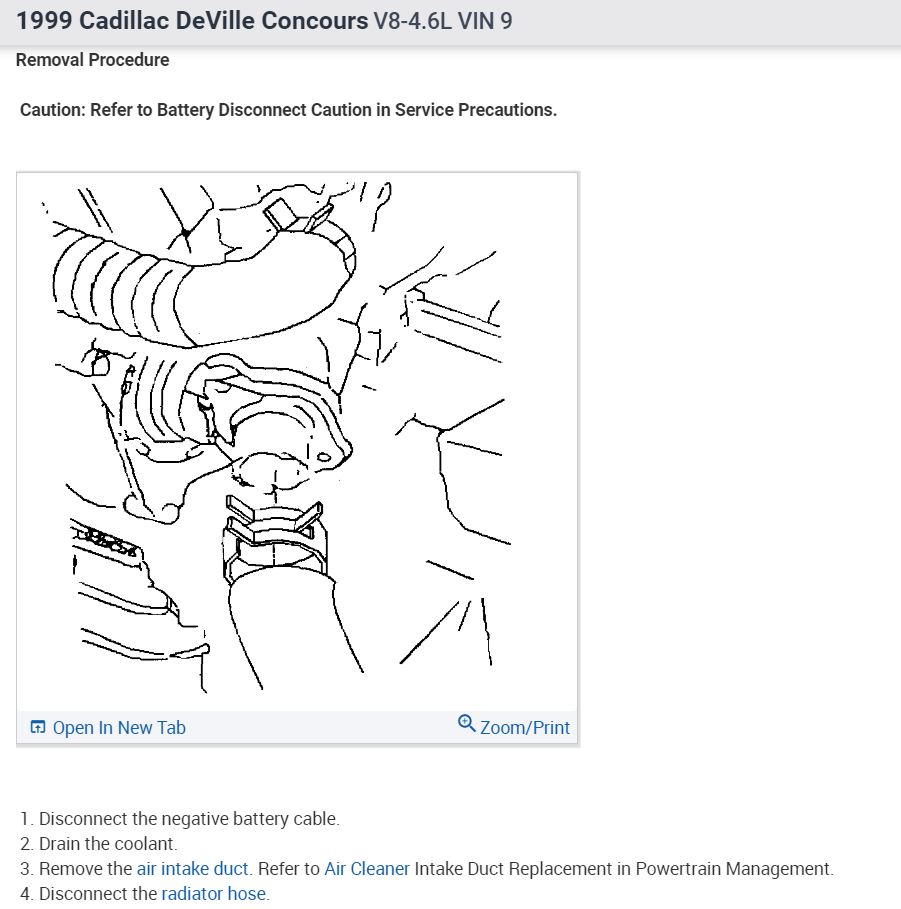 1999 Cadillac DeVille Concours V8-4.6L VIN 9

Removal Procedure

Caution: Refer to Battery Disconnect Caution in Service Precautions.

Open In New Tab

Zoom/Print

1. Disconnect the negative battery cable.
2. Drain the coolant.
3. Remove the air intake duct. Refer to Air Cleaner Intake Duct Replacement in Powertrain Management.
4. Disconnect the radiator hose.