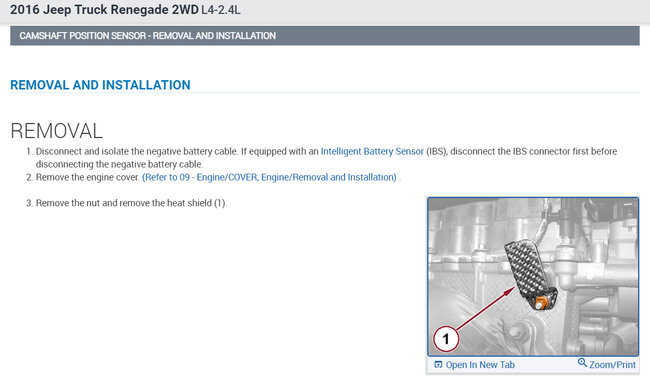 2016 Jeep Truck Renegade 2WD L4-2.4L

CAMSHAFT POSITION SENSOR - REMOVAL AND INSTALLATION

REMOVAL AND INSTALLATION

REMOVAL

1. Disconnect and isolate the negative battery cable. If equipped with an Intelligent Battery Sensor (IBS), disconnect the IBS connector first before disconnecting the negative battery cable.
2. Remove the engine cover. (Refer to 09 - Engine/COVER, Engine/Removal and Installation) .

3. Remove the nut and remove the heat shield (1).

1

Open In New Tab

Zoom/Print