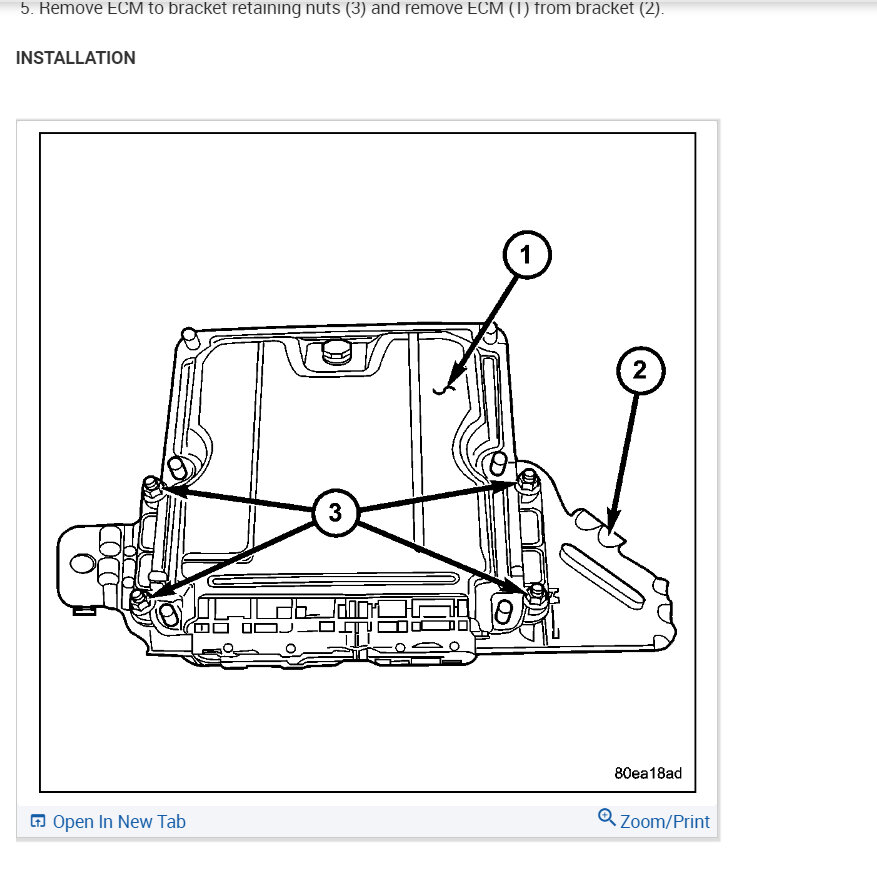 5. Remove ECM to bracket retaining nuts (3) and remove ECM (1) from bracket (2).

INSTALLATION

1

2

3

80ea18ad

Open In New Tab

Zoom/Print