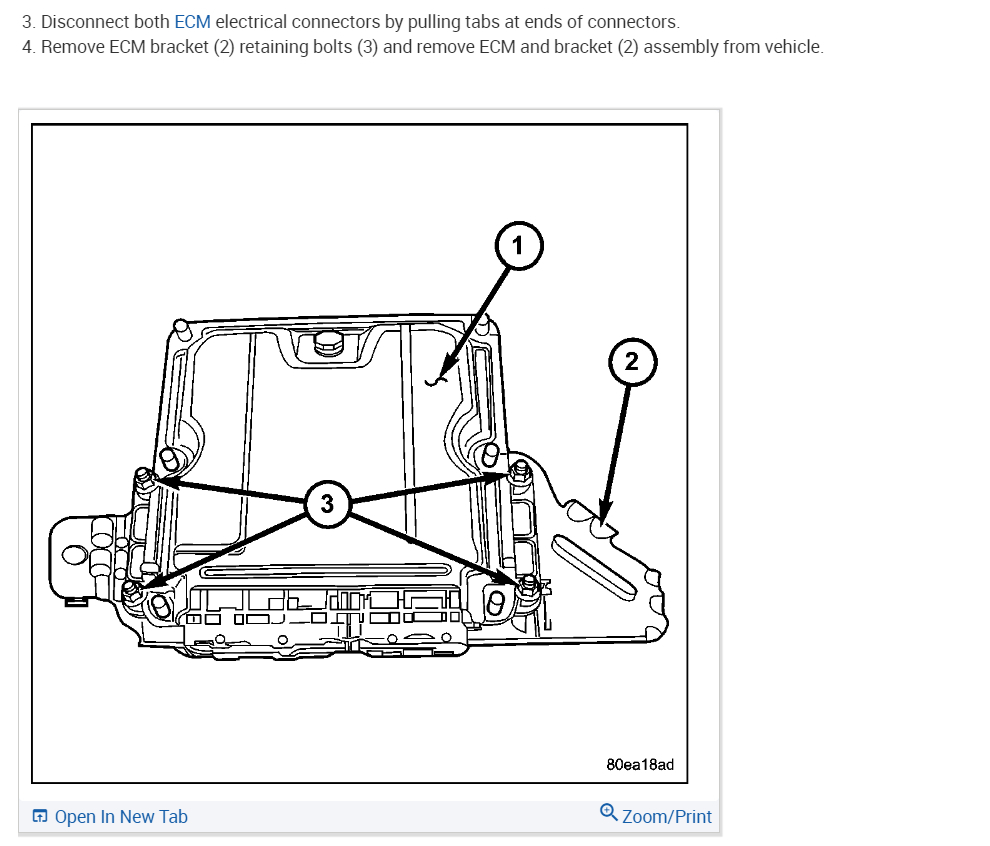 3. Disconnect both ECM electrical connectors by pulling tabs at ends of connectors.
4. Remove ECM bracket (2) retaining bolts (3) and remove ECM and bracket (2) assembly from vehicle.

1

2

3

80ea18ad

Open In New Tab

Zoom/Print