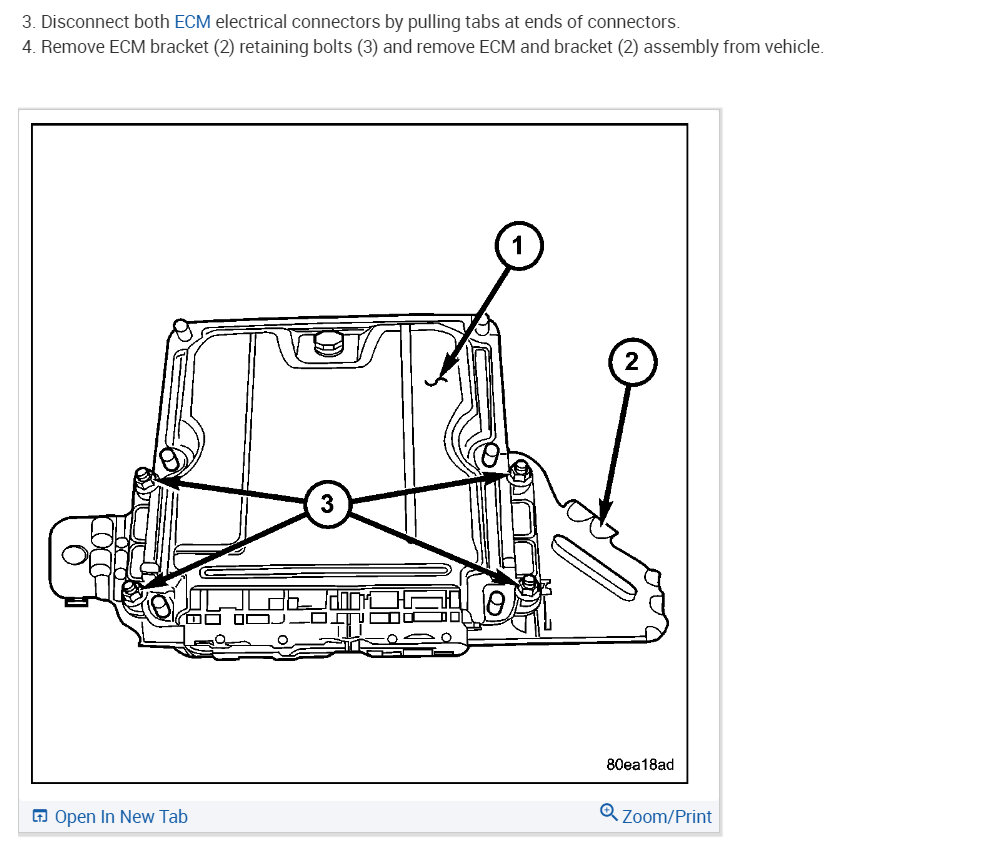 3. Disconnect both ECM electrical connectors by pulling tabs at ends of connectors.
4. Remove ECM bracket (2) retaining bolts (3) and remove ECM and bracket (2) assembly from vehicle.

1

2

3

80ea18ad

Open In New Tab

Zoom/Print