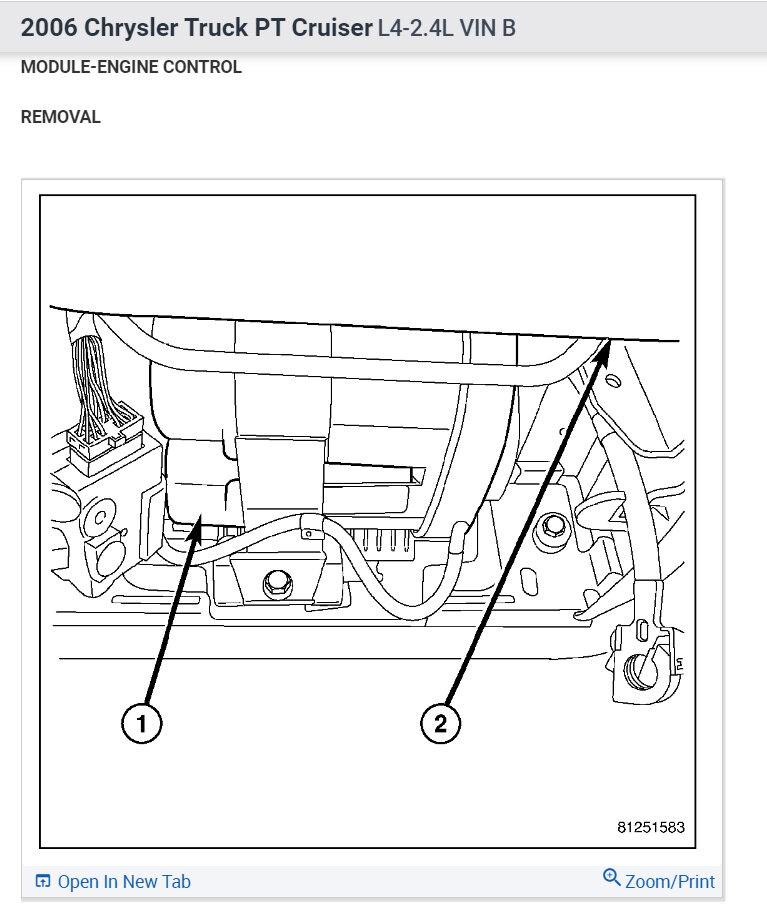 2006 Chrysler Truck PT Cruiser L4-2.4L VIN B

MODULE-ENGINE CONTROL

REMOVAL

1

2

81251583

Open In New Tab

Zoom/Print